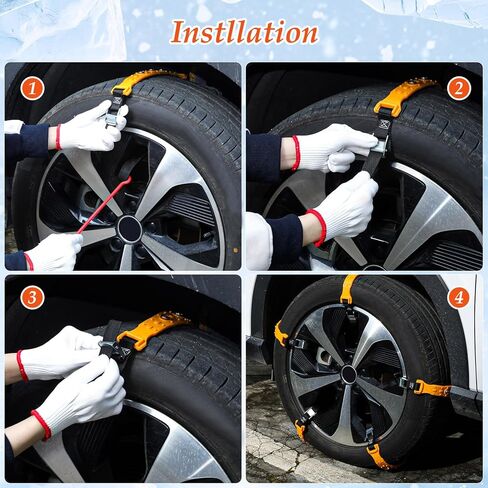 Instllation

1

2

3

4