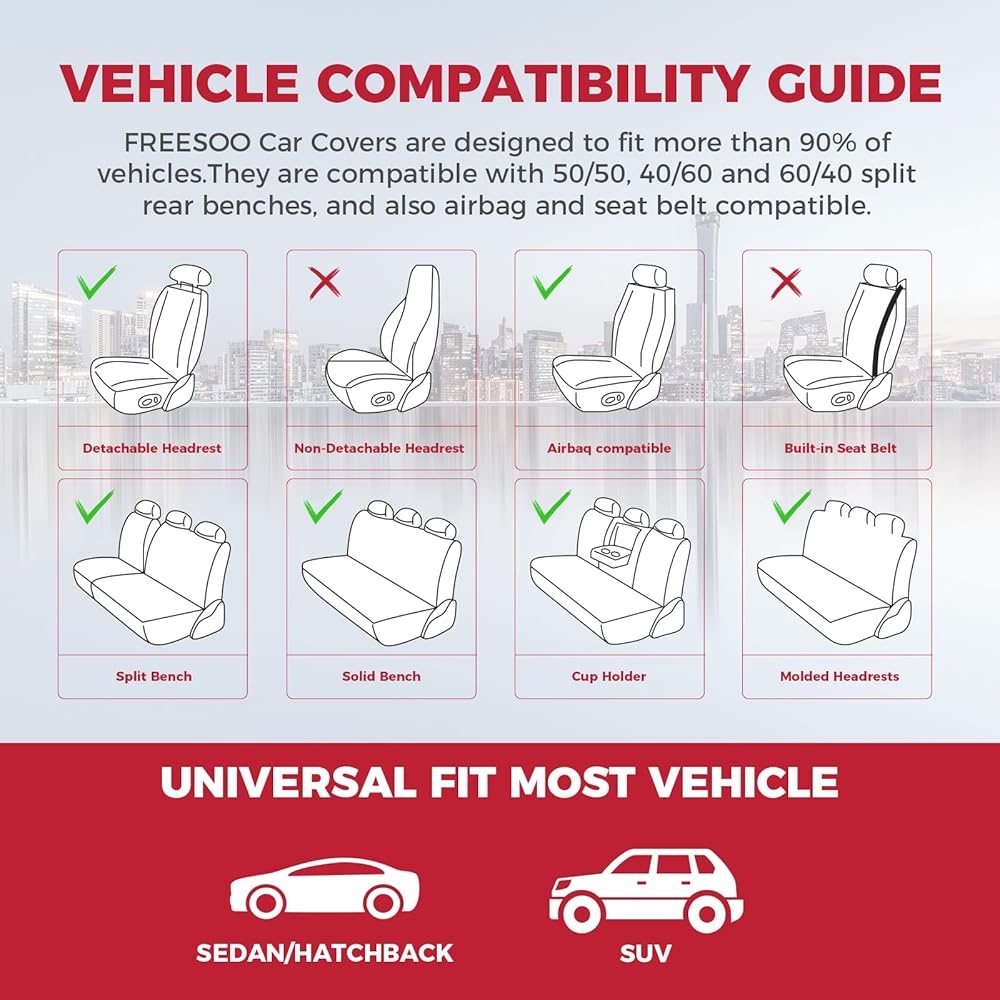 VEHICLE COMPATIBILITY GUIDE

FREESOO Car Covers are designed to fit more than 90% of vehicles.They are compatible with 50/50, 40/60 and 60/40 split rear benches, and also airbag and seat belt compatible.

Detachable Headrest

Non-Detachable Headrest

Airbaq compatible

Built-in Seat Belt

Split Bench

Solid Bench

Cup Holder

Molded Headrests

UNIVERSAL FIT MOST VEHICLE

SEDAN/HATCHBACK

SUV