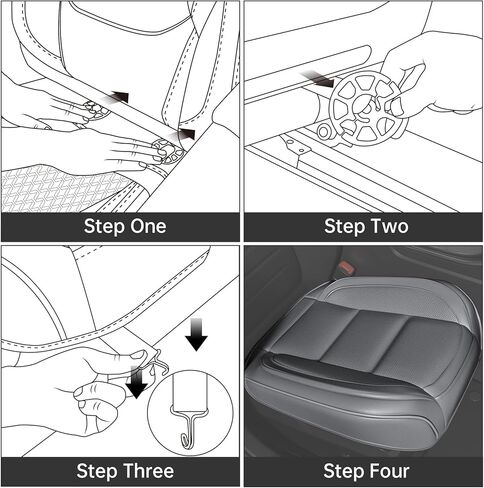 Step One

Step Two

Step Three

Step Four