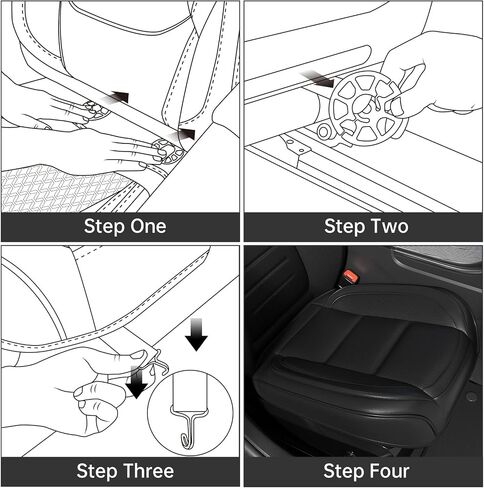 Step One

Step Two

Step Three

Step Four