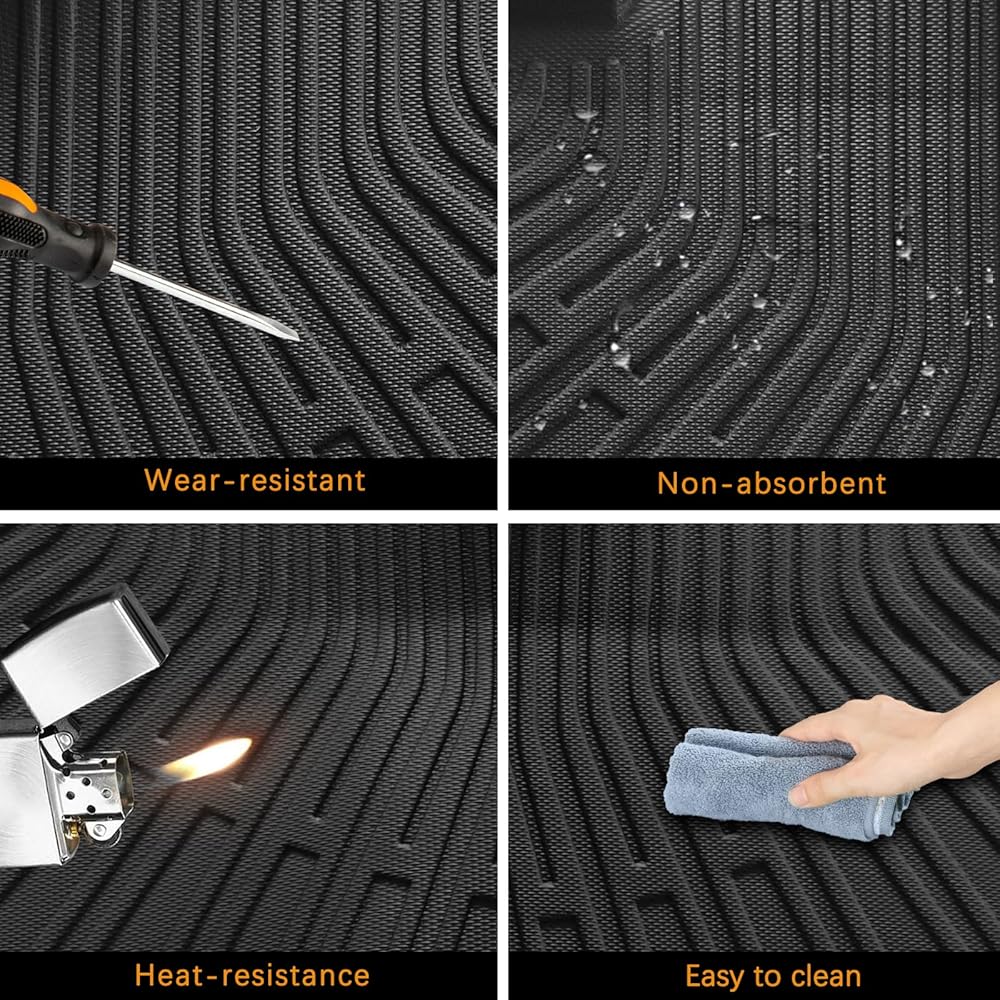 Wear-resistant

Non-absorbent

Heat-resistance

Easy to clean