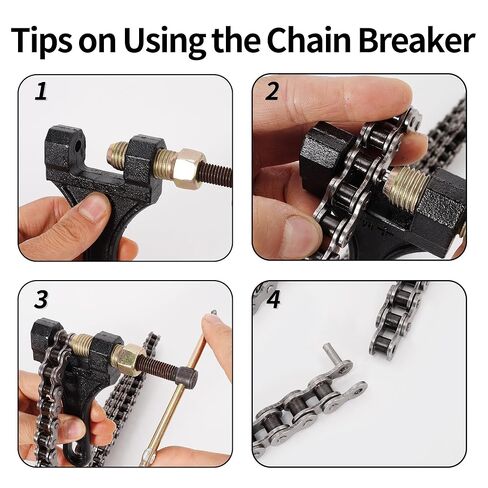 Tips on Using the Chain Breaker

1

2

3

4