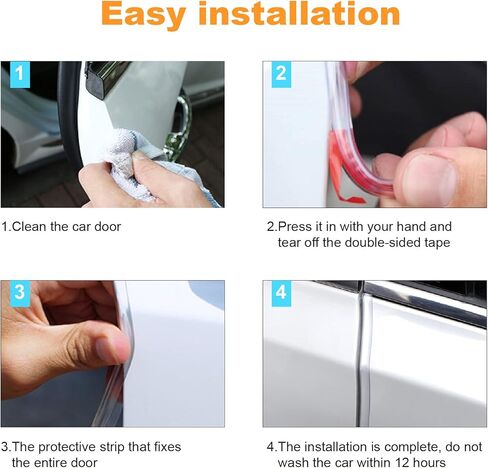 Easy installation

1

1.Clean the car door

2

2.Press it in with your hand and tear off the double-sided tape

3

3.The protective strip that fixes the entire door

4

4.The installation is complete, do not wash the car within 12 hours