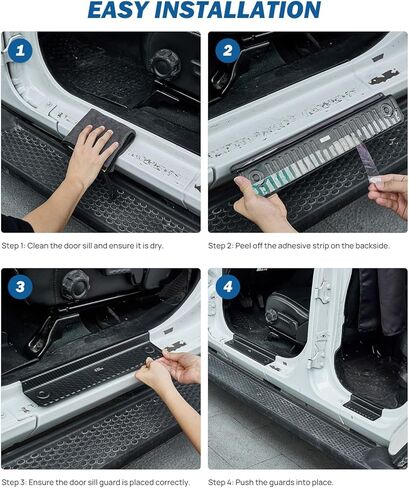 EASY INSTALLATION

1

2

Step 1: Clean the door sill and ensure it is dry.

Step 2: Peel off the adhesive strip on the backside.

3

4

Step 3: Ensure the door sill guard is placed correctly.

Step 4: Push the guards into place.