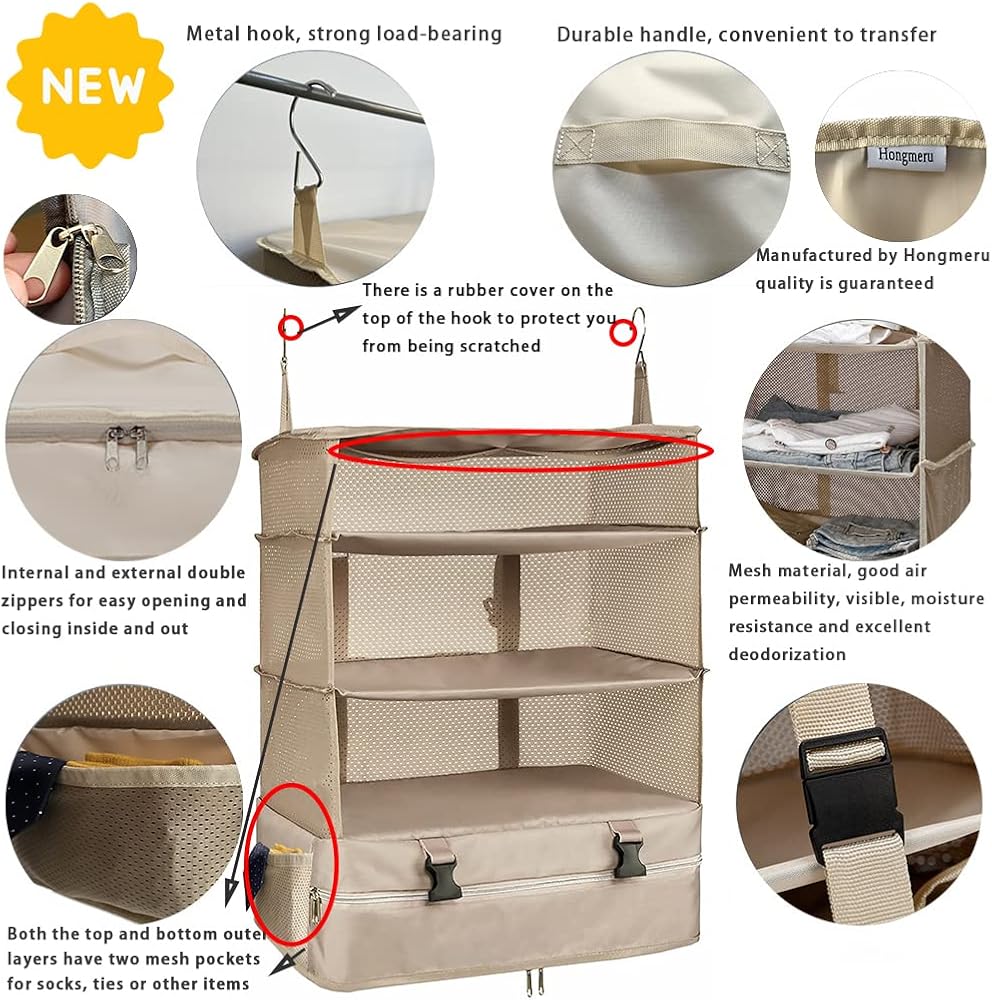 NEW

Metal hook, strong load-bearing

Durable handle, convenient to transfer

Hongmeru

Manufactured by Hongmeru quality is guaranteed

There is a rubber cover on the top of the hook to protect you from being scratched

Internal and external double zippers for easy opening and closing inside and out

Mesh material, good air permeability, visible, moisture resistance and excellent deodorization

Both the top and bottom outer layers have two mesh pockets for socks, ties or other items