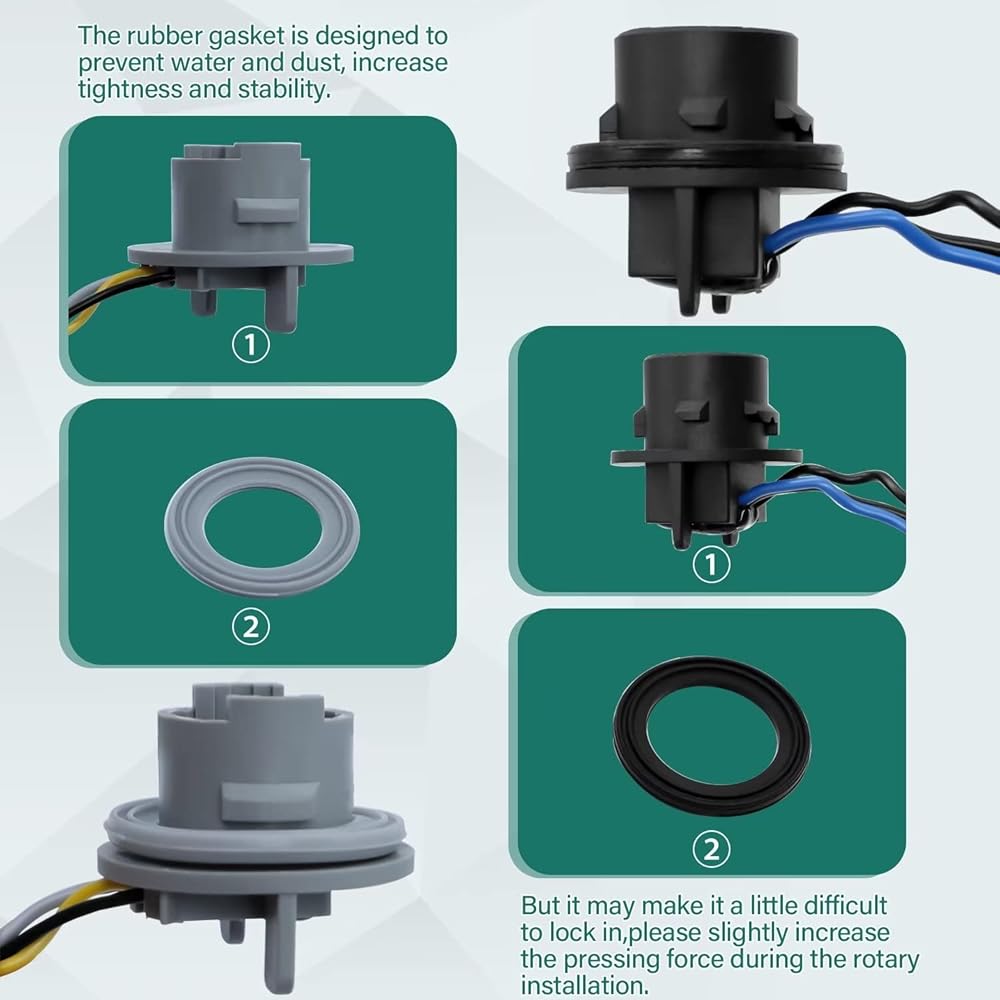 The rubber gasket is designed to prevent water and dust, increase tightness and stability.

①

②

①

②

But it may make it a little difficult to lock in,please slightly increase the pressing force during the rotary installation.