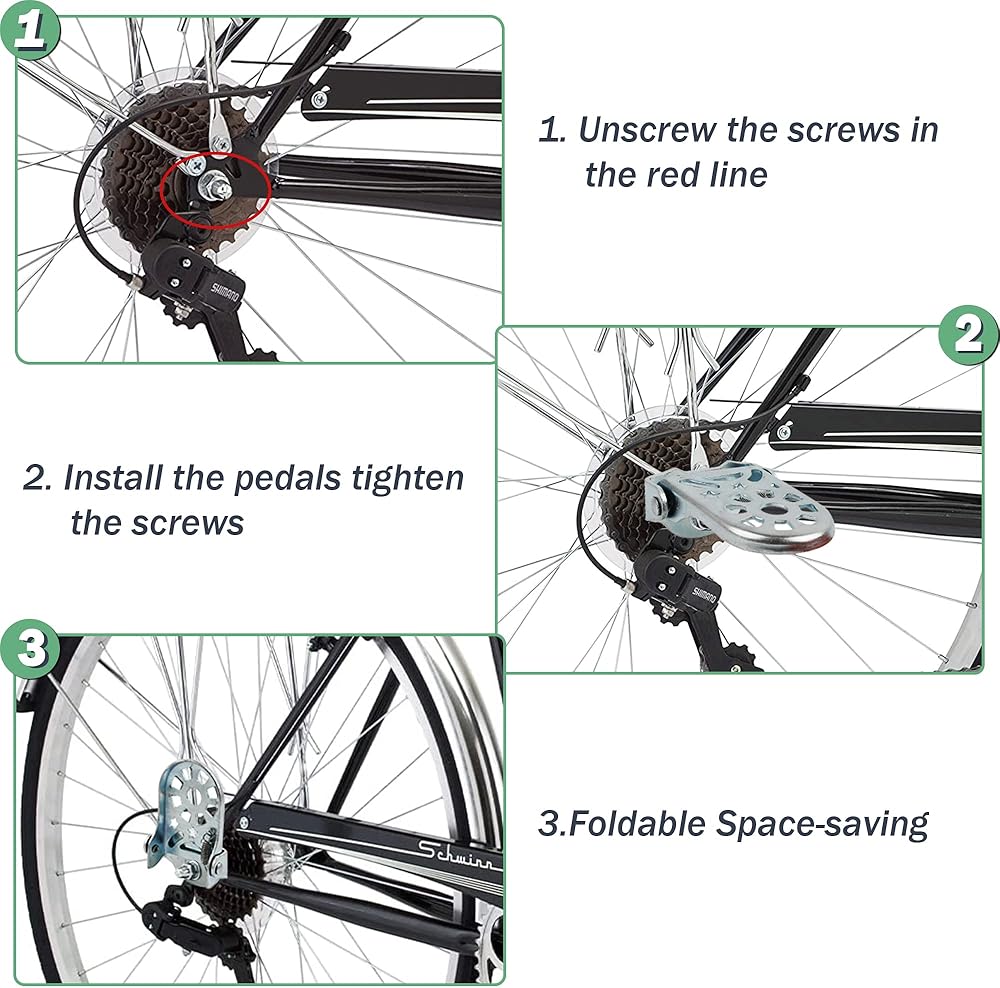 1

SHIMANO

1. Unscrew the screws in the red line

2

SHIMANO

2. Install the pedals tighten the screws

3

Schwinn

3.Foldable Space-saving