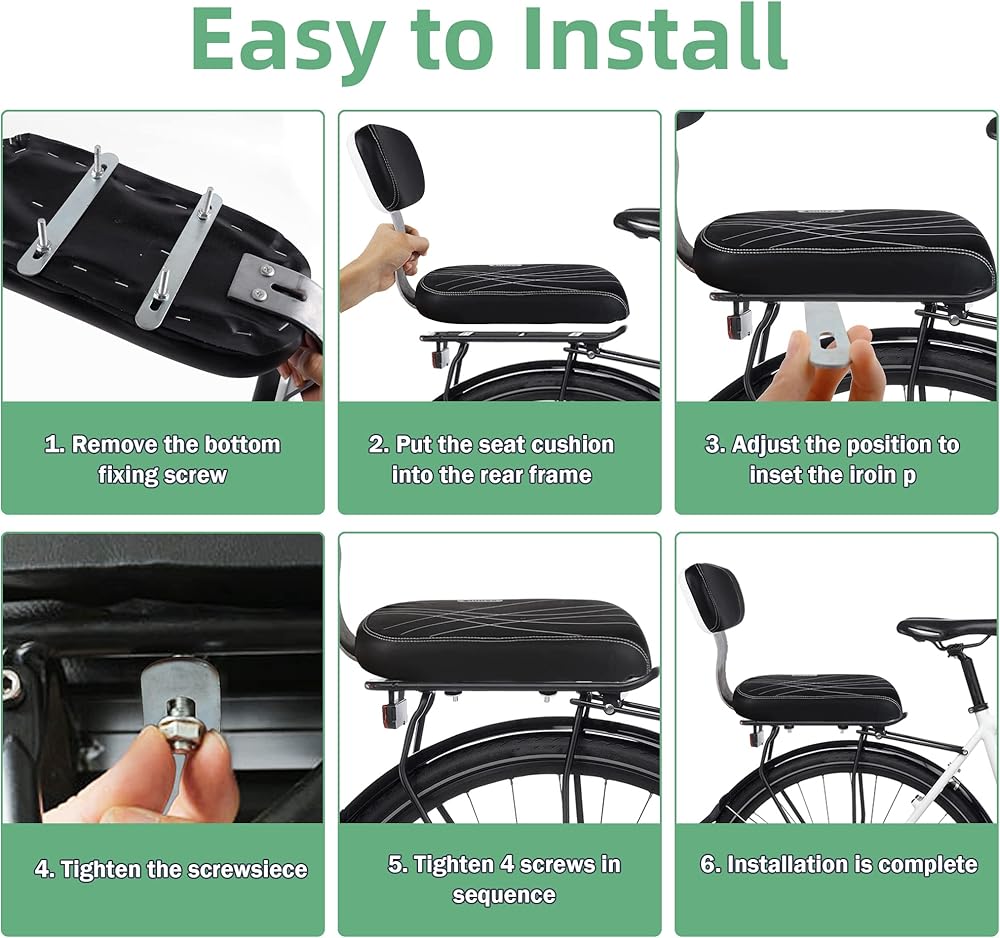 Easy to Install

1. Remove the bottom fixing screw

2. Put the seat cushion into the rear frame

3. Adjust the position to inset the iroin p

4. Tighten the screwsiece

5. Tighten 4 screws in sequence

6. Installation is complete