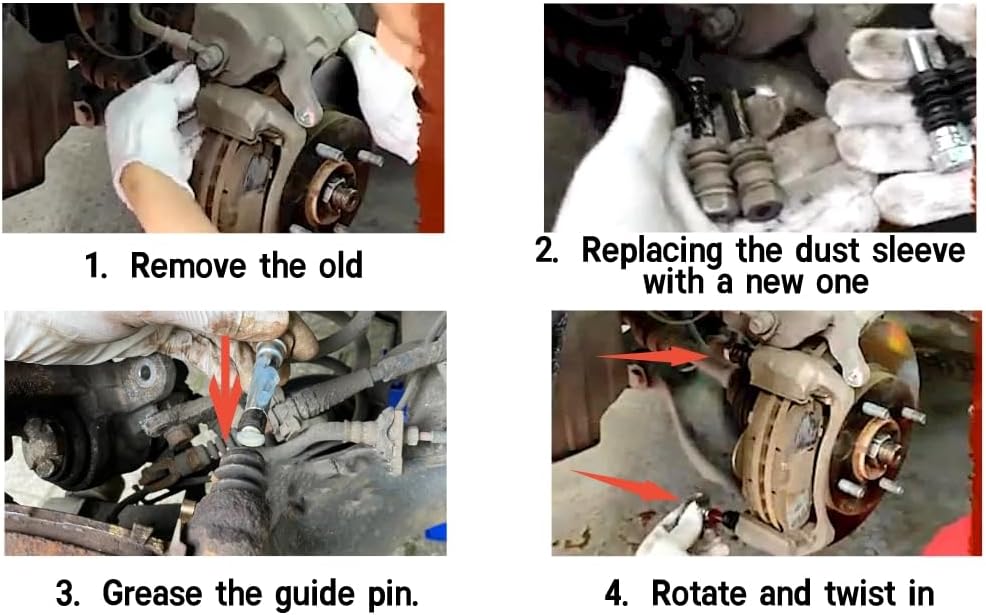 1. Remove the old

2. Replacing the dust sleeve with a new one

3. Grease the guide pin.

4. Rotate and twist in