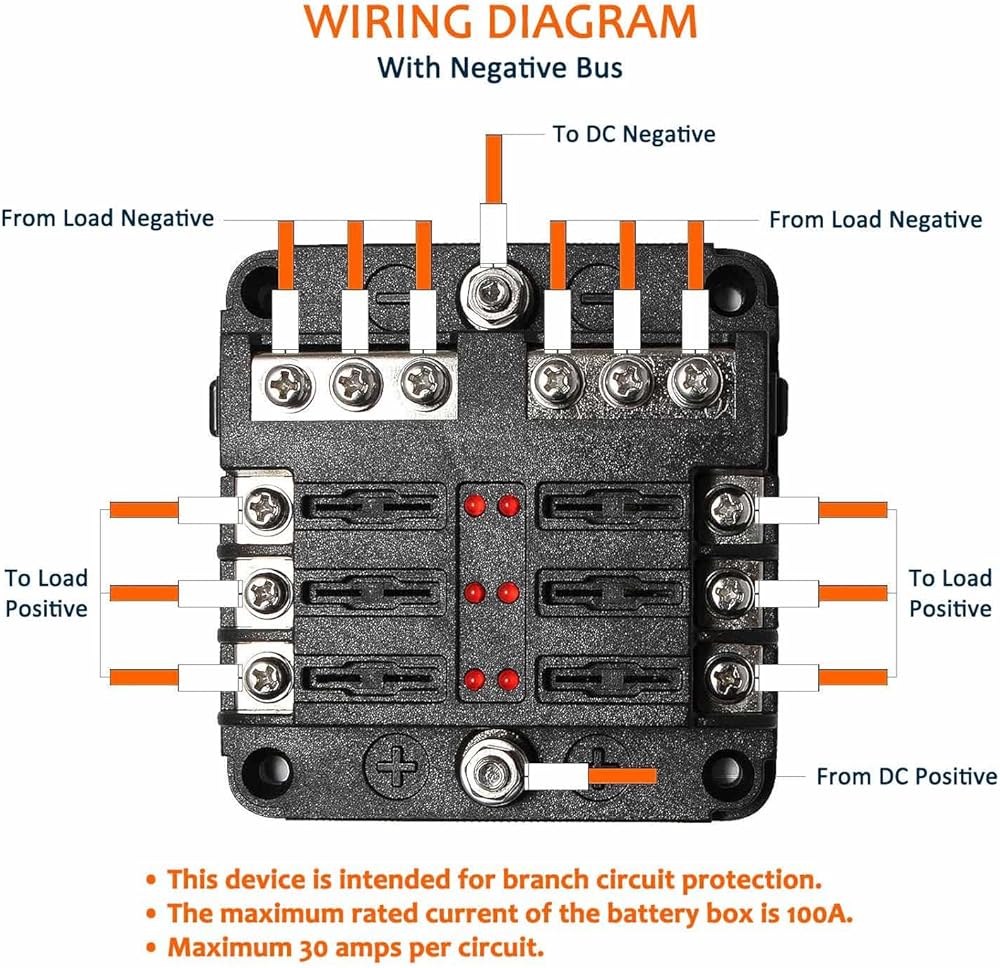 WIRING DIAGRAM
With Negative Bus

To DC Negative

From Load Negative

From Load Negative

To Load Positive

To Load Positive

From DC Positive

• This device is intended for branch circuit protection.
• The maximum rated current of the battery box is 100A.
• Maximum 30 amps per circuit.