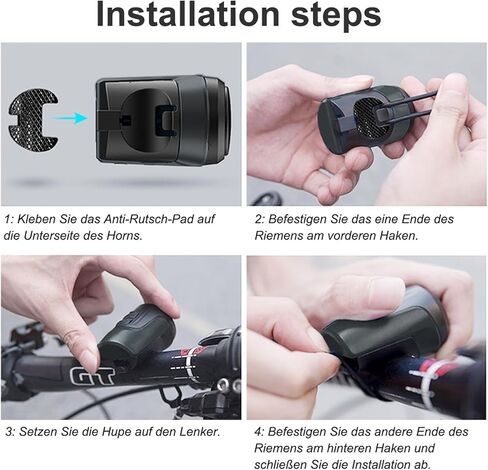 Installation steps

1: Kleben Sie das Anti-Rutsch-Pad auf die Unterseite des Horns.

2: Befestigen Sie das eine Ende des Riemens am vorderen Haken.

GT

3: Setzen Sie die Hupe auf den Lenker.

4: Befestigen Sie das andere Ende des Riemens am hinteren Haken und schließen Sie die Installation ab.