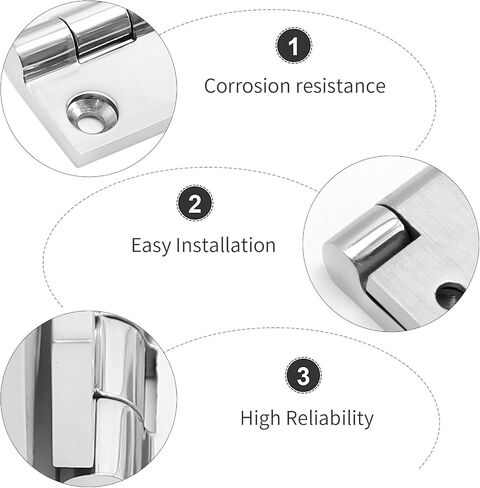 1

Corrosion resistance

2

Easy Installation

3

High Reliability