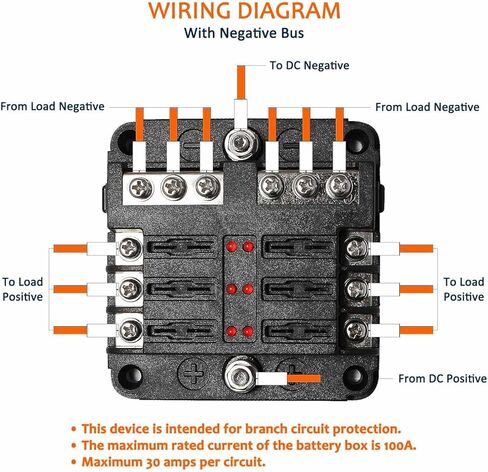 WIRING DIAGRAM
With Negative Bus

To DC Negative

From Load Negative

From Load Negative

To Load Positive

To Load Positive

From DC Positive

• This device is intended for branch circuit protection.
• The maximum rated current of the battery box is 100A.
• Maximum 30 amps per circuit.