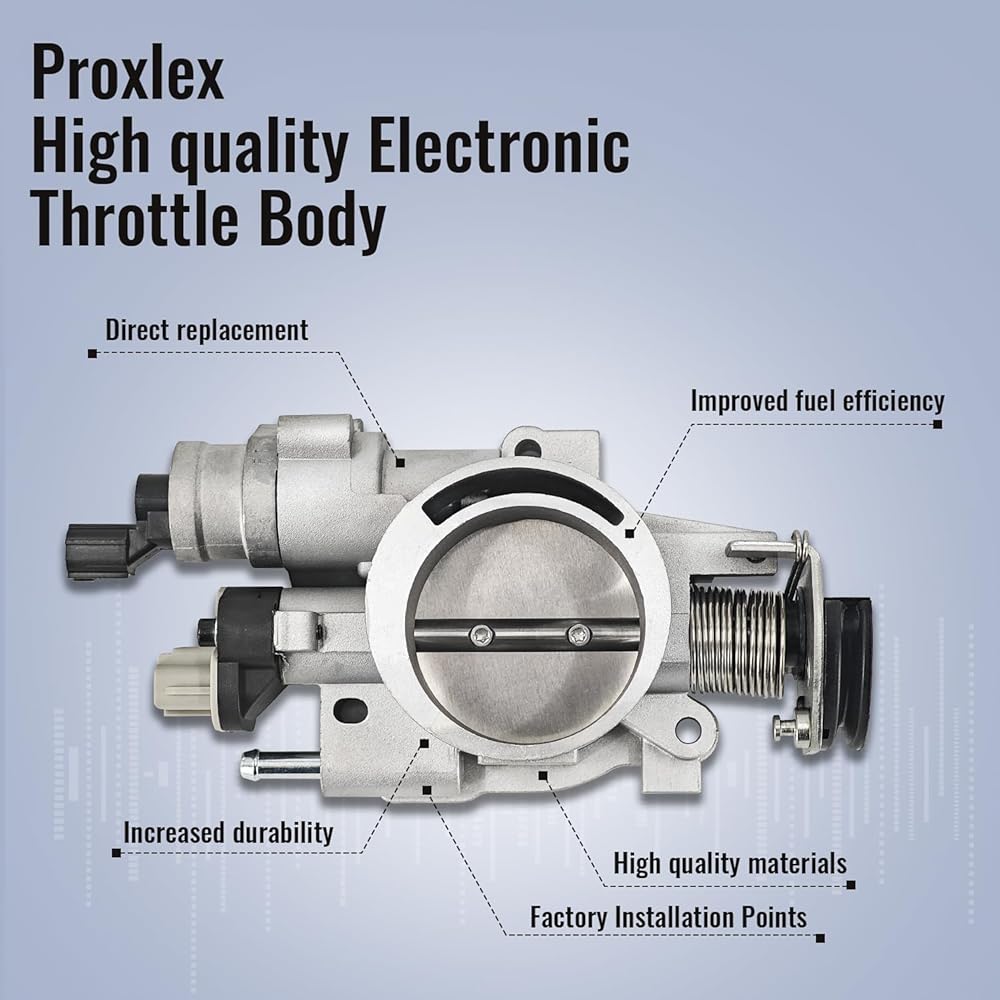 Proxlex
High quality Electronic Throttle Body

Direct replacement

Improved fuel efficiency

Increased durability

High quality materials

Factory Installation Points