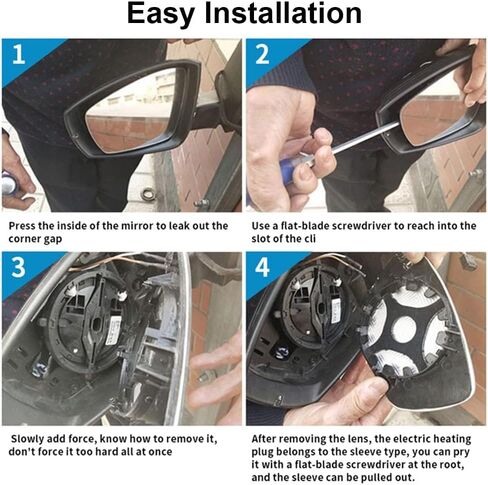 Easy Installation

1

Press the inside of the mirror to leak out the corner gap

2

Use a flat-blade screwdriver to reach into the slot of the cli

3

Slowly add force, know how to remove it, don't force it too hard all at once

4

After removing the lens, the electric heating plug belongs to the sleeve type, you can pry it with a flat-blade screwdriver at the root, and the sleeve can be pulled out.