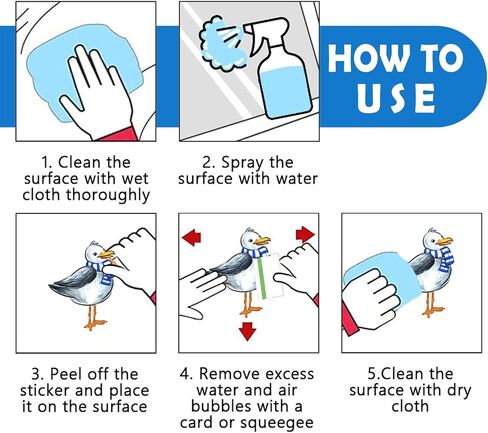 HOW TO USE

1. Clean the surface with wet cloth thoroughly

2. Spray the surface with water

3. Peel off the sticker and place it on the surface

4. Remove excess water and air bubbles with a card or squeegee

5.Clean the surface with dry cloth