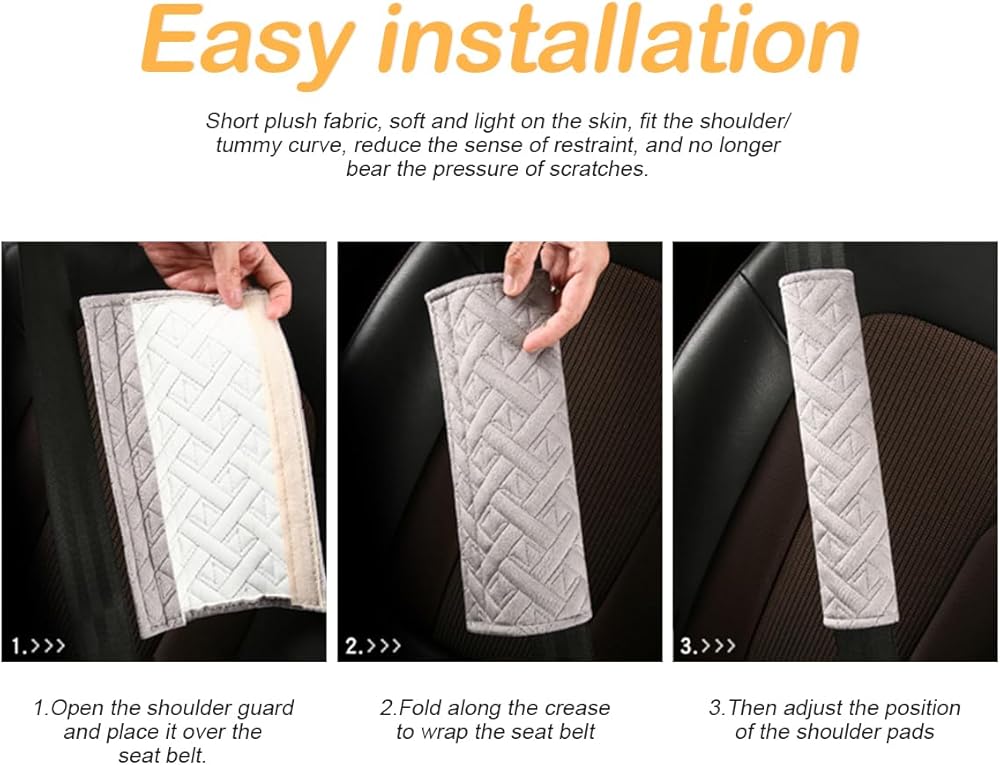 Easy installation

Short plush fabric, soft and light on the skin, fit the shoulder/ tummy curve, reduce the sense of restraint, and no longer bear the pressure of scratches.

1.>>>

2.>>>

3.>>>

1.Open the shoulder guard and place it over the seat belt.

2.Fold along the crease to wrap the seat belt

3.Then adjust the position of the shoulder pads