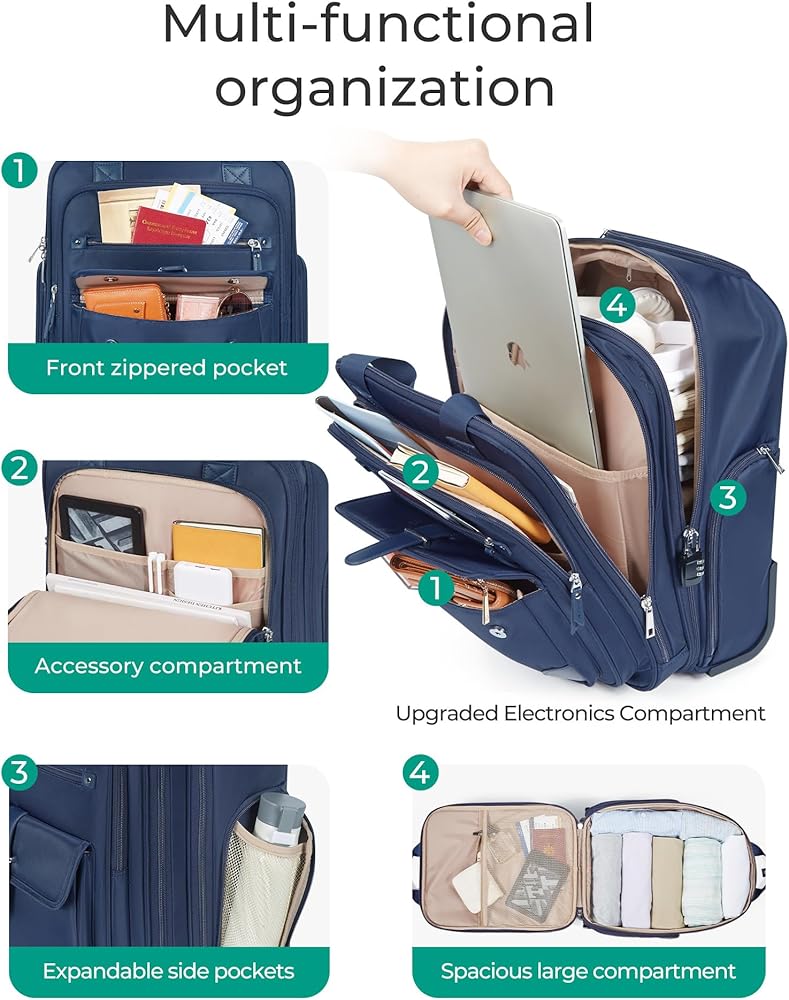 Multi-functional organization

1

Front zippered pocket

2

Accessory compartment

4

2

3

1

Upgraded Electronics Compartment

3

Expandable side pockets

4

Spacious large compartment