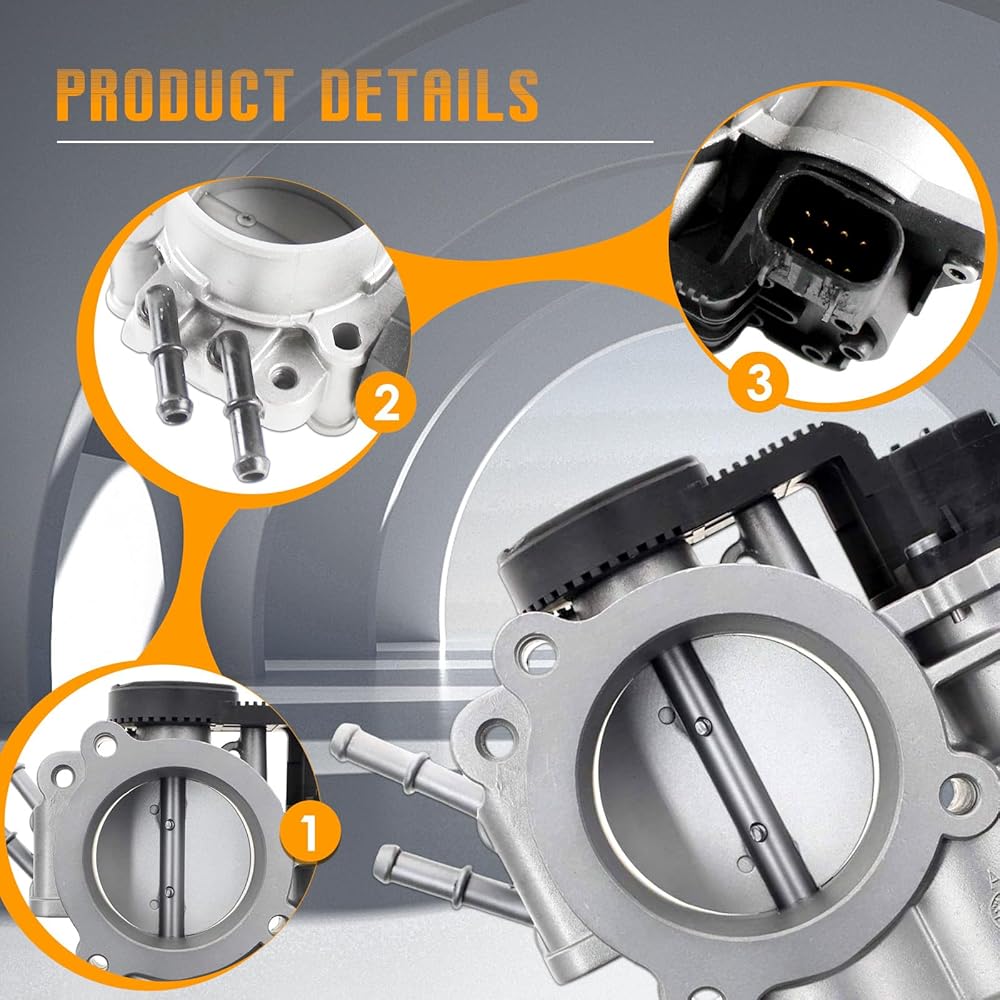 PRODUCT DETAILS

2

3

1