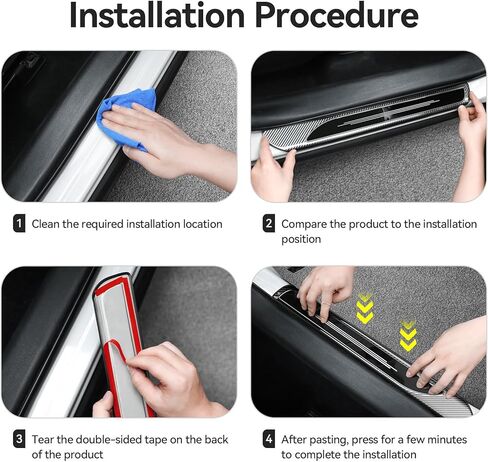 Installation Procedure

1 Clean the required installation location

2 Compare the product to the installation position

3 Tear the double-sided tape on the back of the product

4 After pasting, press for a few minutes to complete the installation