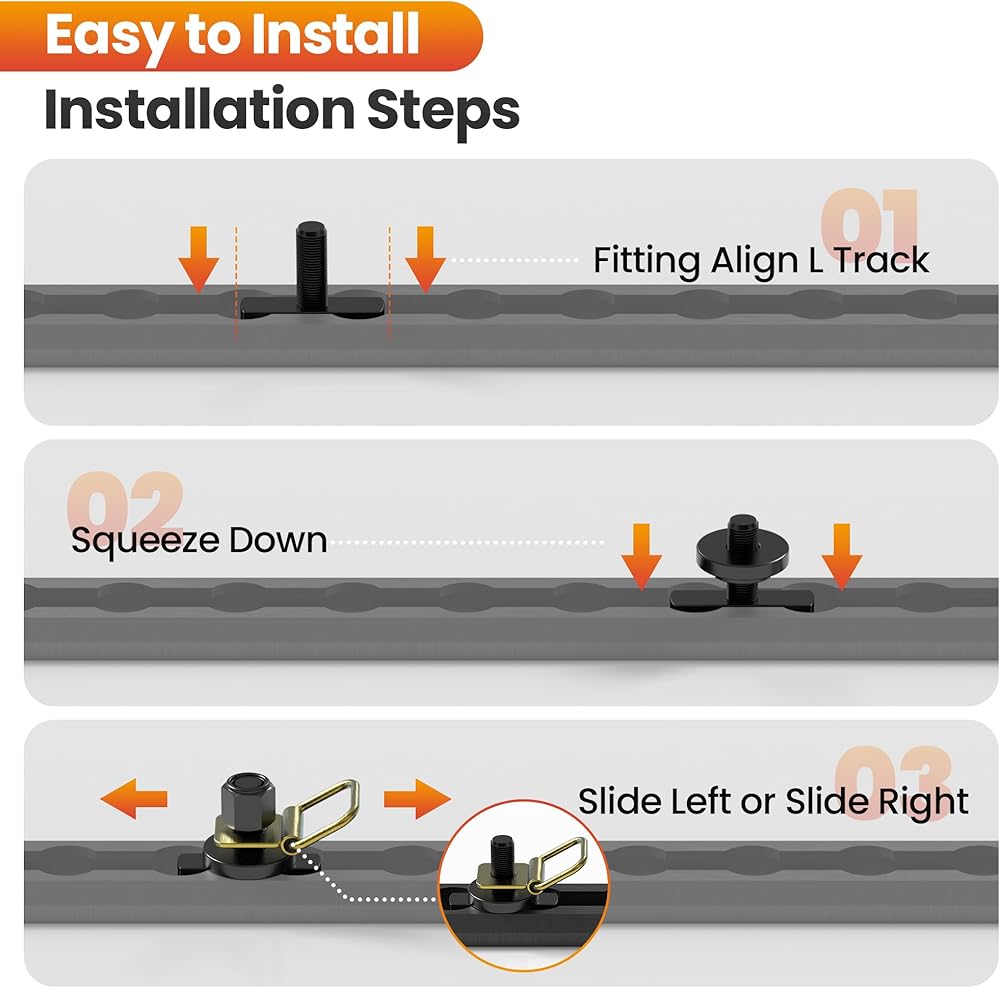 Easy to Install

Installation Steps

01

Fitting Align L Track

02

Squeeze Down

03

Slide Left or Slide Right