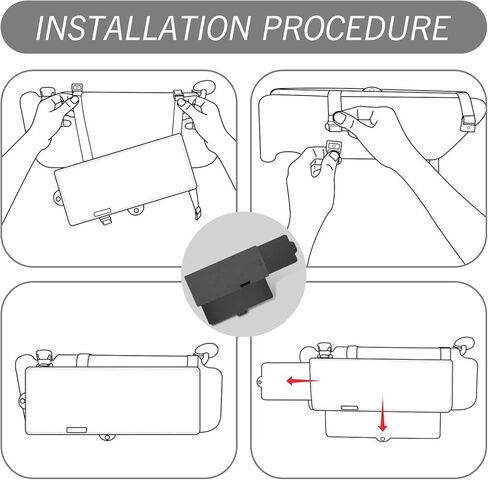 INSTALLATION PROCEDURE