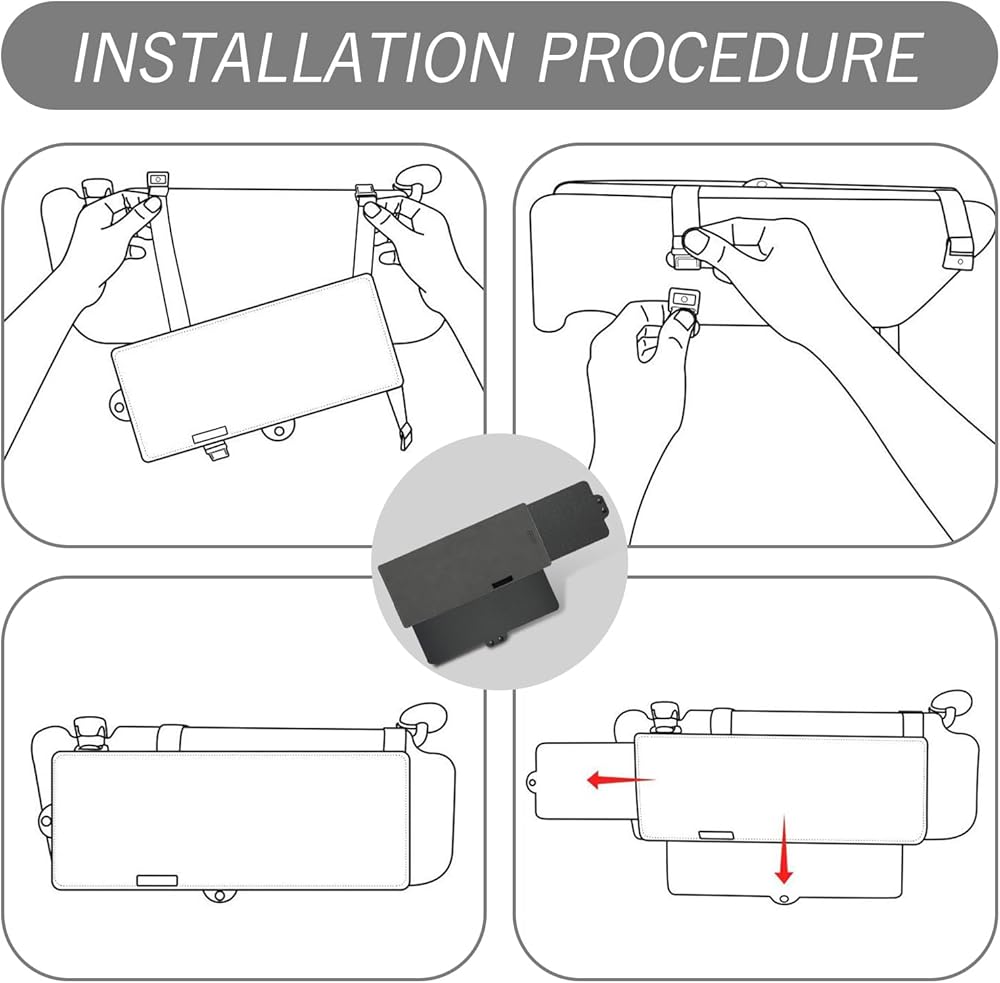 INSTALLATION PROCEDURE