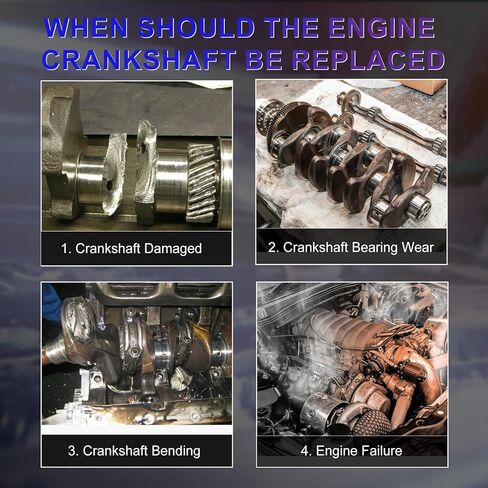 WHEN SHOULD THE ENGINE CRANKSHAFT BE REPLACED

1. Crankshaft Damaged

2. Crankshaft Bearing Wear

3. Crankshaft Bending

4. Engine Failure