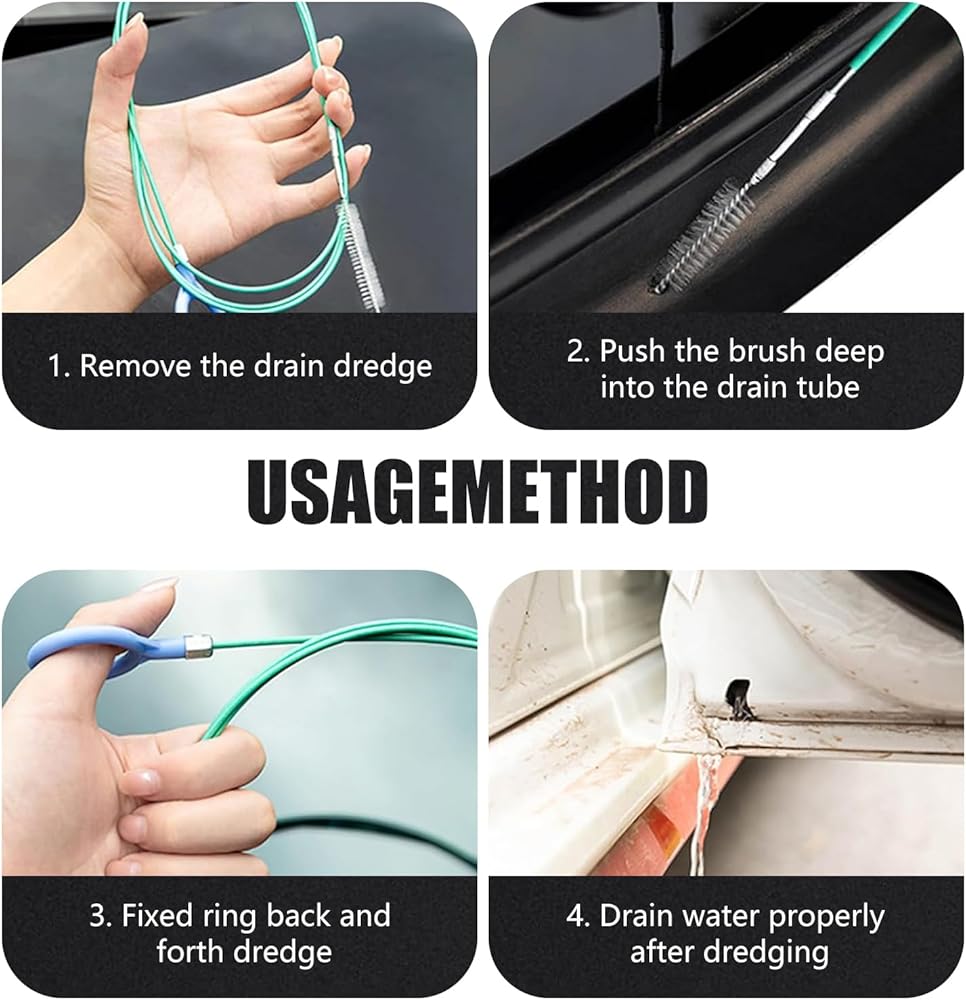 1. Remove the drain dredge

2. Push the brush deep into the drain tube

USAGEMETHOD

3. Fixed ring back and forth dredge

4. Drain water properly after dredging