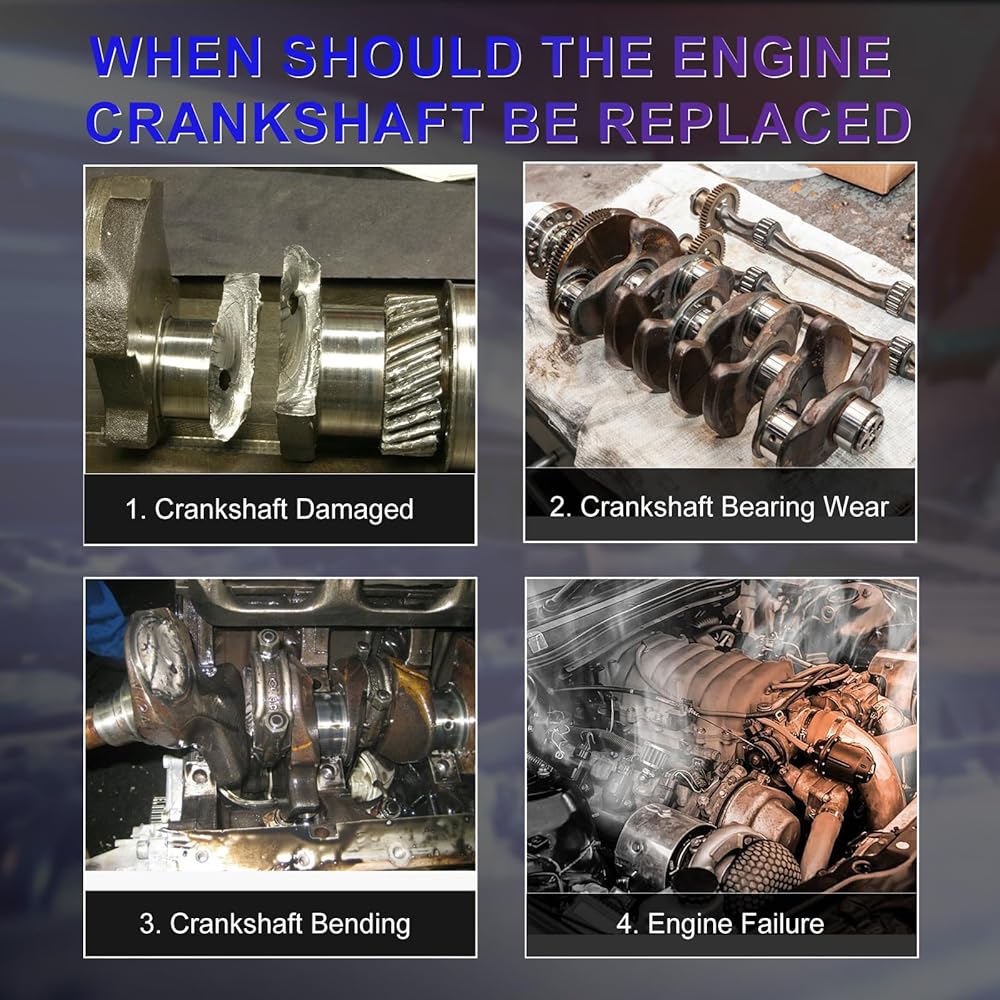 WHEN SHOULD THE ENGINE CRANKSHAFT BE REPLACED

1. Crankshaft Damaged

2. Crankshaft Bearing Wear

3. Crankshaft Bending

4. Engine Failure