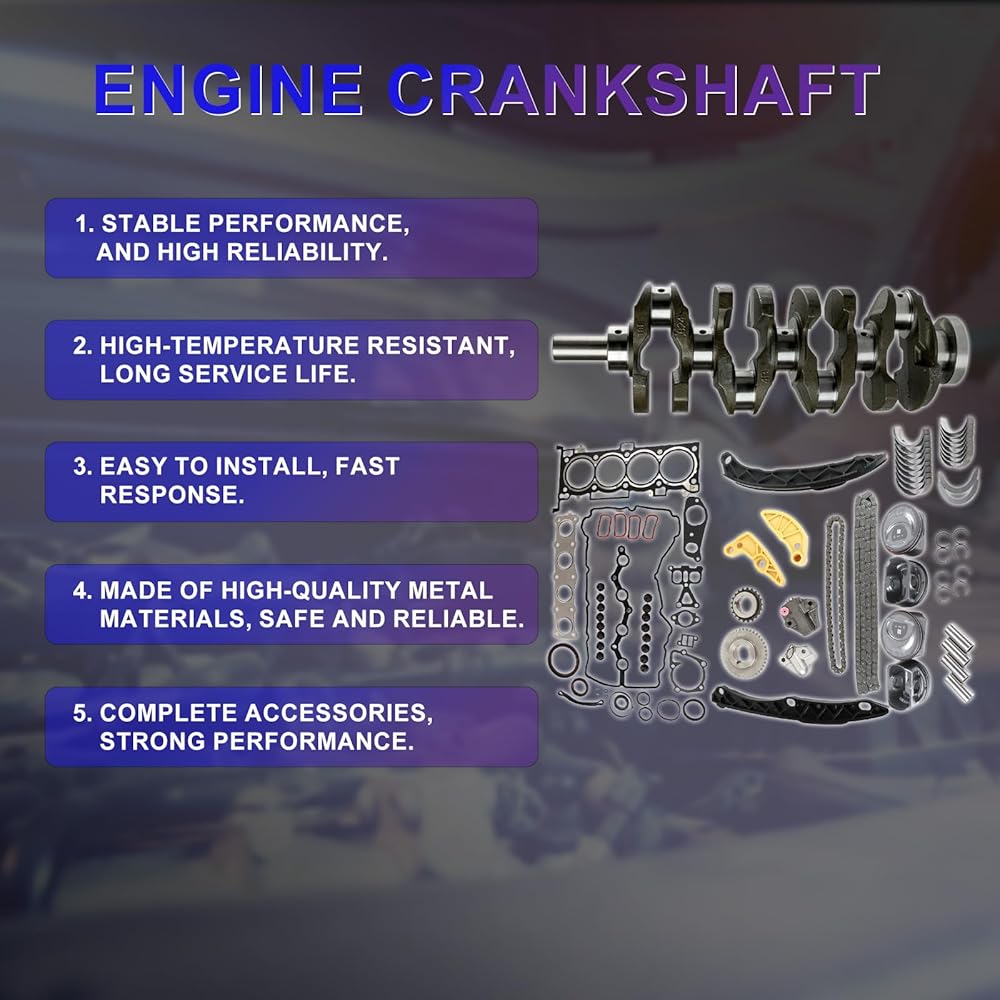 ENGINE CRANKSHAFT

1. STABLE PERFORMANCE, AND HIGH RELIABILITY.

2. HIGH-TEMPERATURE RESISTANT, LONG SERVICE LIFE.

3. EASY TO INSTALL, FAST RESPONSE.

4. MADE OF HIGH-QUALITY METAL MATERIALS, SAFE AND RELIABLE.

5. COMPLETE ACCESSORIES, STRONG PERFORMANCE.