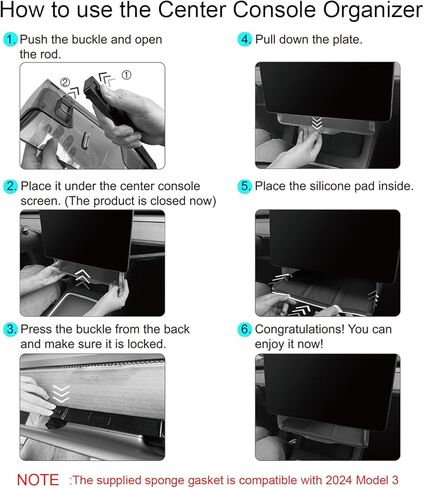 How to use the Center Console Organizer

1. Push the buckle and open the rod.

② ①

2. Place it under the center console screen. (The product is closed now)

3. Press the buckle from the back and make sure it is locked.

4. Pull down the plate.

5. Place the silicone pad inside.

6. Congratulations! You can enjoy it now!

NOTE :The supplied sponge gasket is compatible with 2024 Model 3