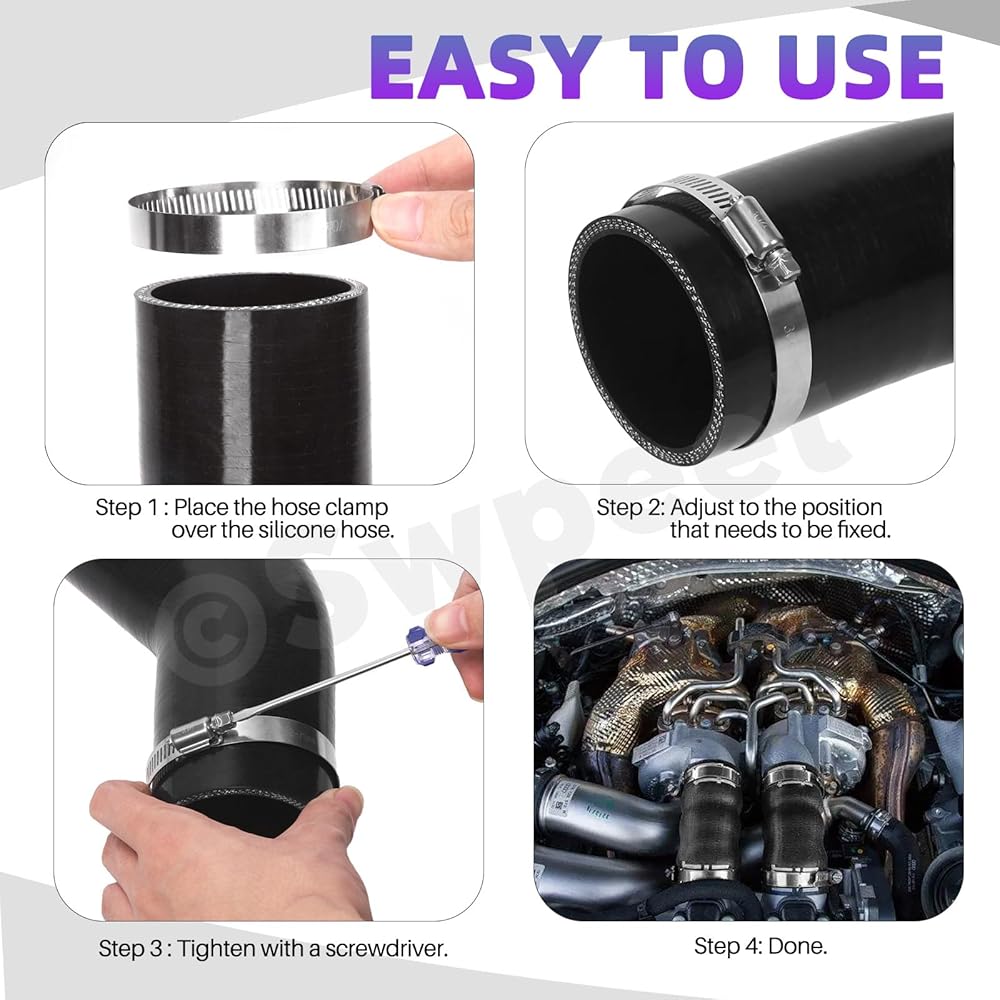 EASY TO USE

Step 1 : Place the hose clamp over the silicone hose.

Step 2: Adjust to the position that needs to be fixed.

©Swpeet

Step 3 : Tighten with a screwdriver.

Step 4: Done.