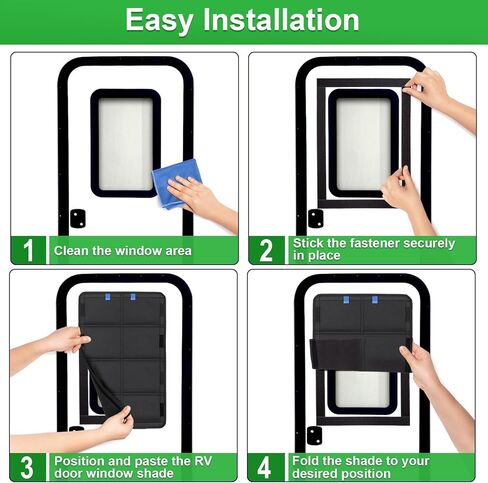 Easy Installation

1 Clean the window area

2 Stick the fastener securely in place

3 Position and paste the RV door window shade

4 Fold the shade to your desired position