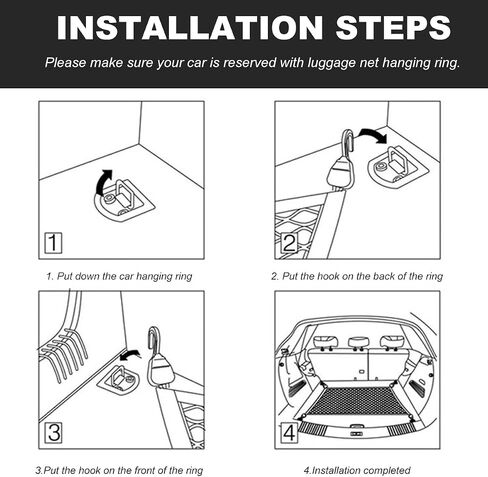 INSTALLATION STEPS

Please make sure your car is reserved with luggage net hanging ring.

1

1. Put down the car hanging ring

2

2. Put the hook on the back of the ring

3

3.Put the hook on the front of the ring

4

4.Installation completed