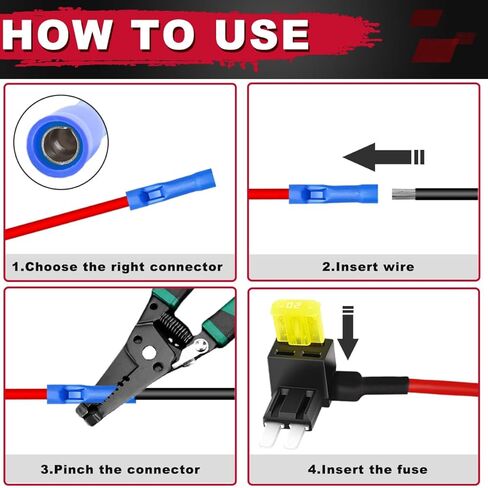 HOW TO USE

1.Choose the right connector

2.Insert wire

3.Pinch the connector

20

4.Insert the fuse