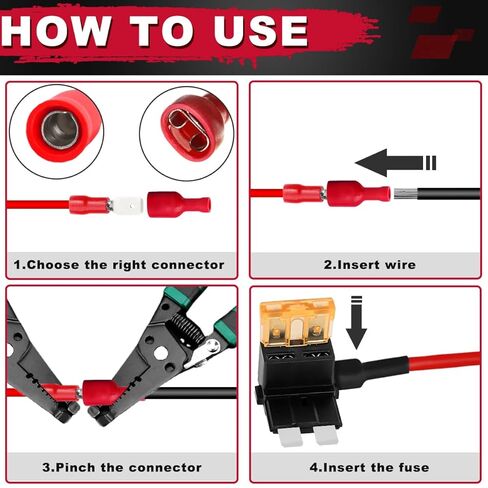 HOW TO USE

1.Choose the right connector

2.Insert wire

3.Pinch the connector

4.Insert the fuse