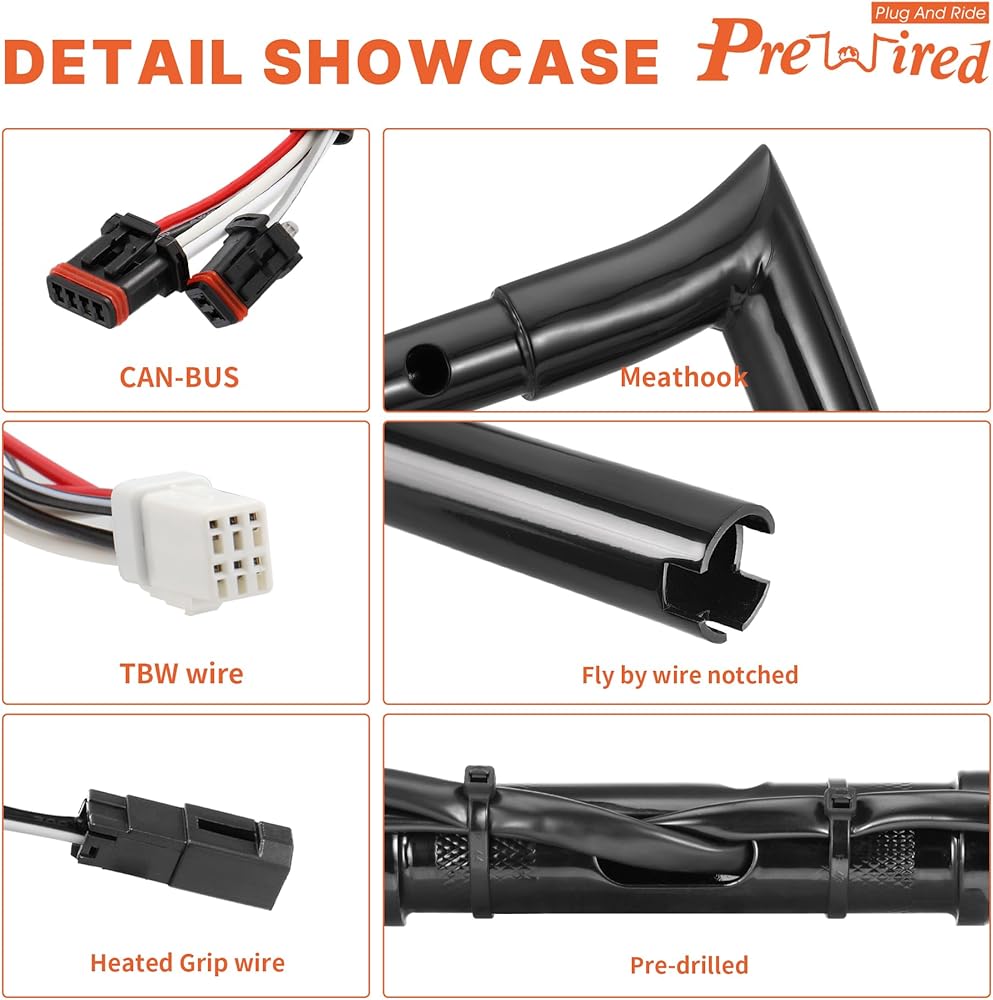 DETAIL SHOWCASE

Plug And Ride

PreWired

CAN-BUS

Meathook

TBW wire

Fly by wire notched

Heated Grip wire

Pre-drilled