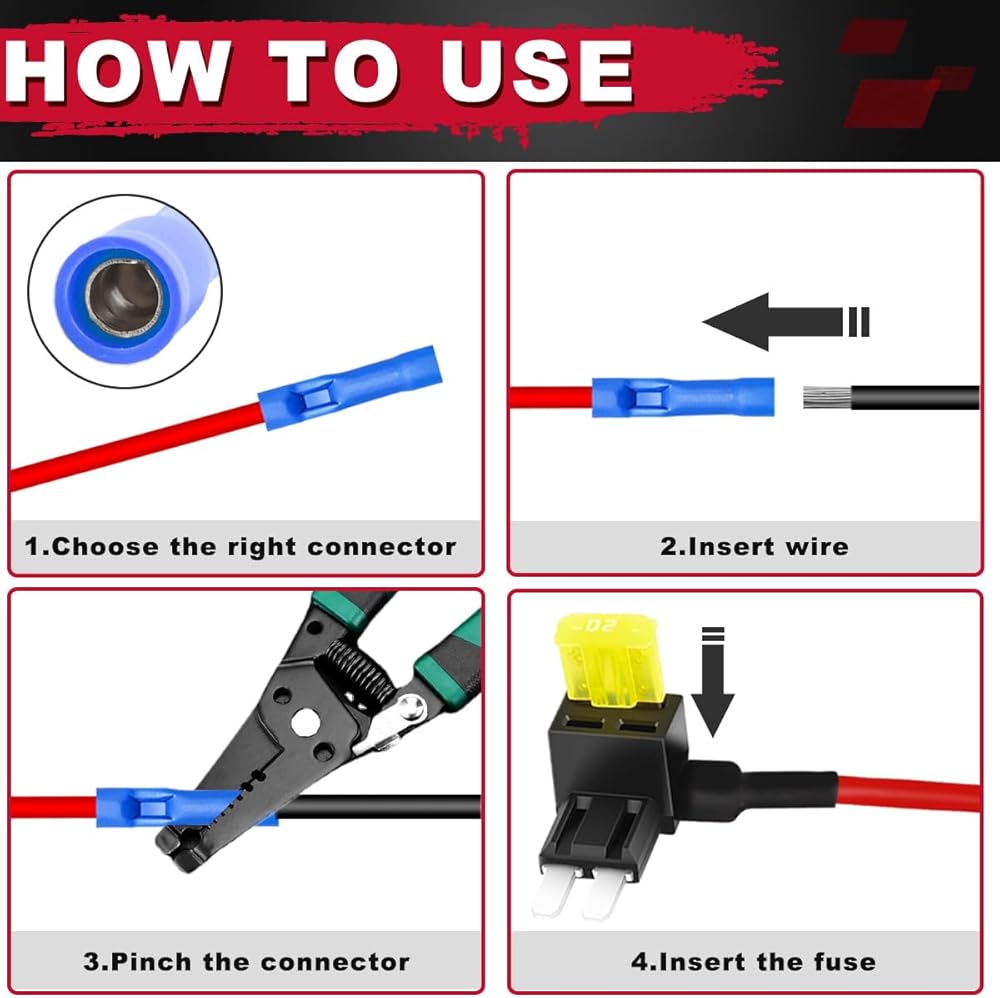 HOW TO USE

1.Choose the right connector

2.Insert wire

3.Pinch the connector

20

4.Insert the fuse