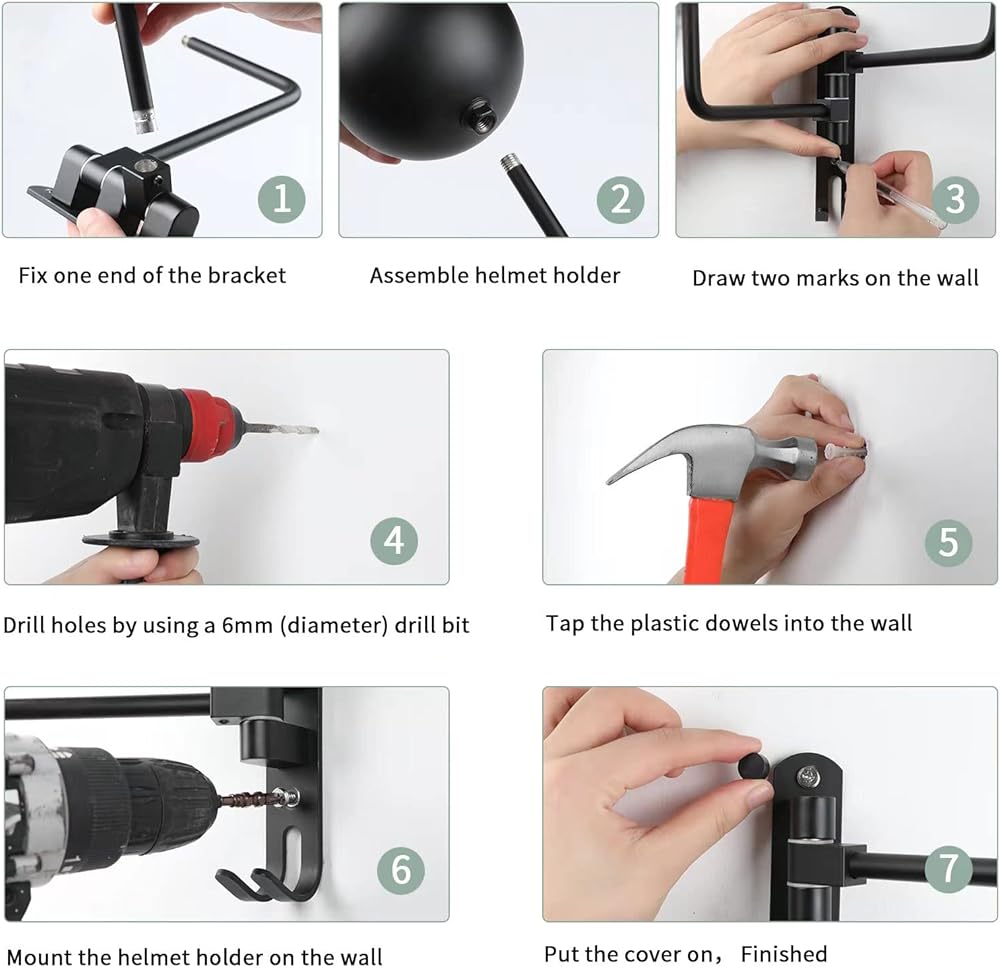 1
Fix one end of the bracket

2
Assemble helmet holder

3
Draw two marks on the wall

4
Drill holes by using a 6mm (diameter) drill bit

5
Tap the plastic dowels into the wall

6
Mount the helmet holder on the wall

7
Put the cover on， Finished