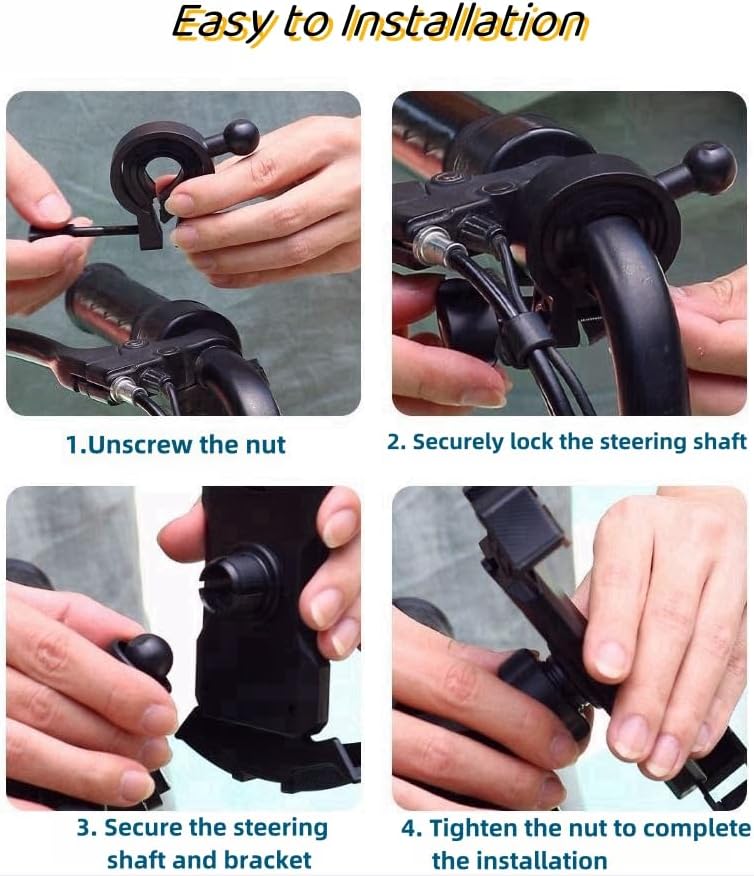 Easy to Installation

1.Unscrew the nut

2. Securely lock the steering shaft

3. Secure the steering shaft and bracket

4. Tighten the nut to complete the installation