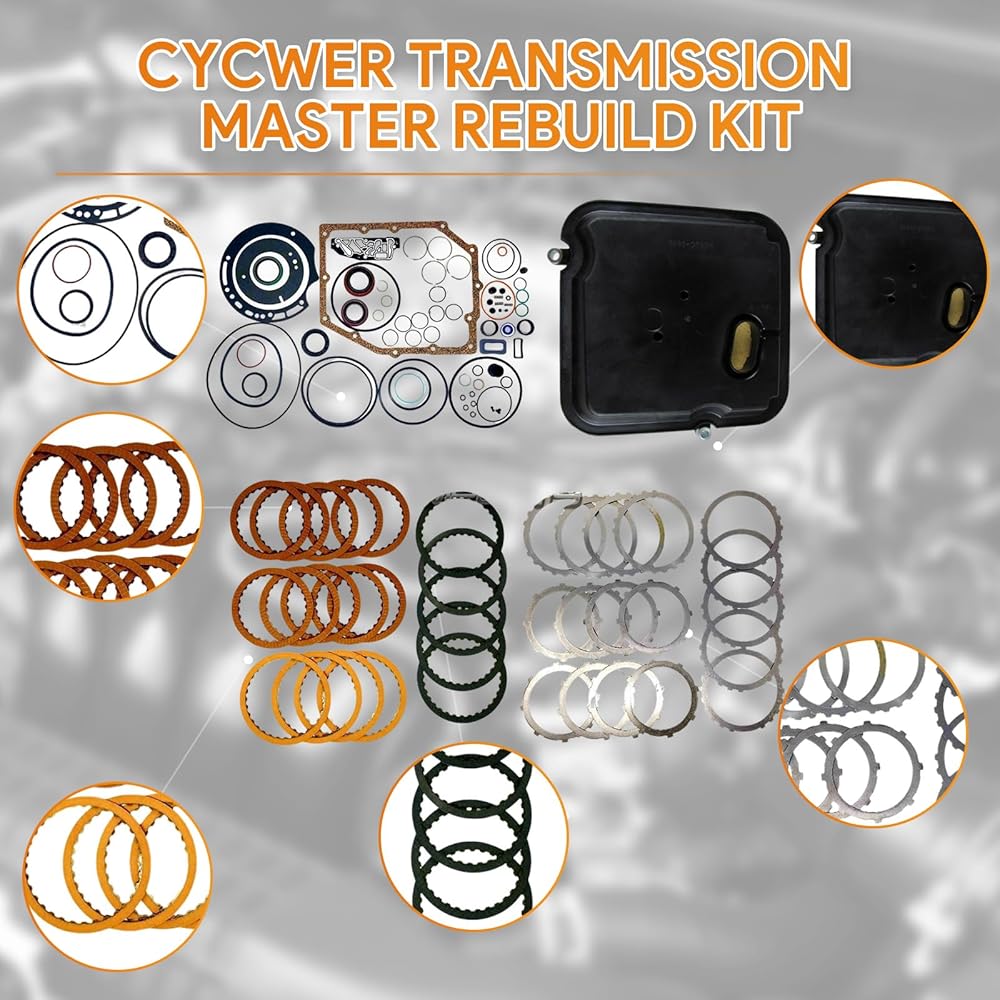 CYCWER TRANSMISSION MASTER REBUILD KIT