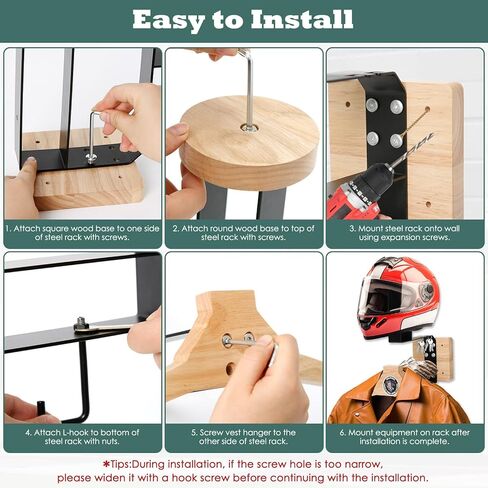 Easy to Install

1. Attach square wood base to one side of steel rack with screws.

2. Attach round wood base to top of steel rack with screws.

3. Mount steel rack onto wall using expansion screws.

4. Attach L-hook to bottom of steel rack with nuts.

5. Screw vest hanger to the other side of steel rack.

6. Mount equipment on rack after installation is complete.

*Tips:During installation, if the screw hole is too narrow, please widen it with a hook screw before continuing with the installation.