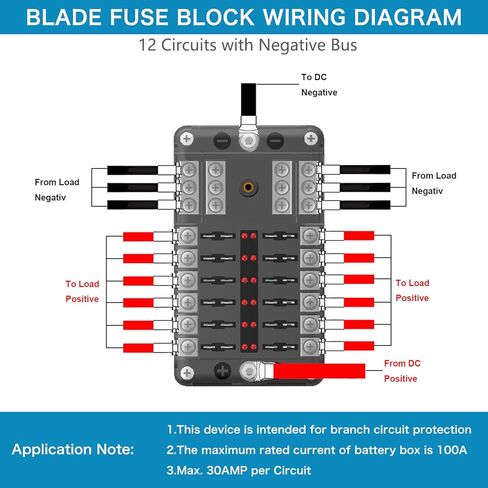 BLADE FUSE BLOCK WIRING DIAGRAM

12 Circuits with Negative Bus

To DC Negative

From Load Negativ

From Load Negativ

To Load Positive

To Load Positive

From DC Positive

Application Note:

1.This device is intended for branch circuit protection

2.The maximum rated current of battery box is 100A

3.Max. 30AMP per Circuit