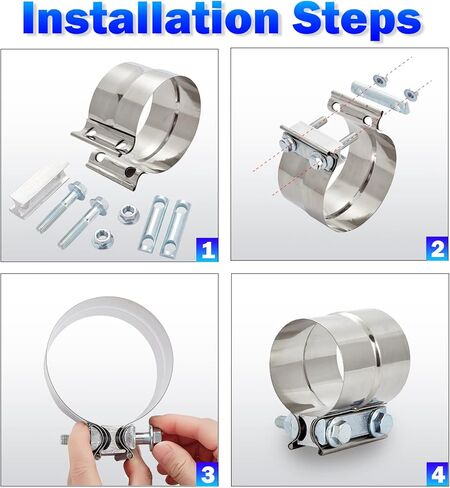 Installation Steps

1

2

3

4