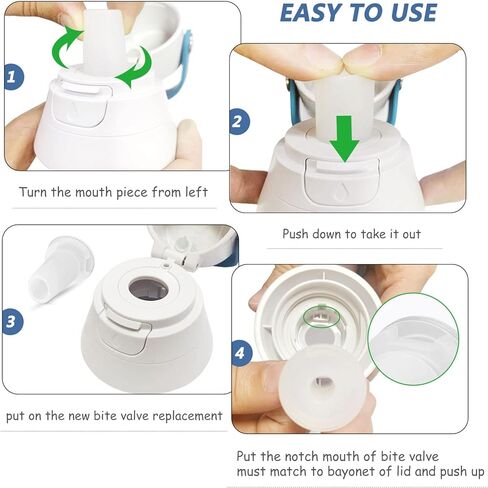 EASY TO USE

1

Turn the mouth piece from left

2

Push down to take it out

3

put on the new bite valve replacement

4

Put the notch mouth of bite valve must match to bayonet of lid and push up