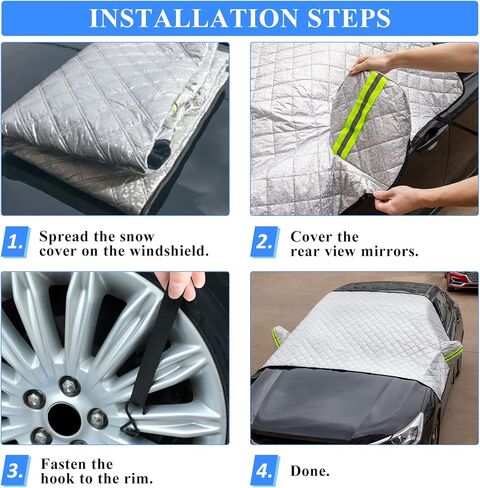 INSTALLATION STEPS

1. Spread the snow cover on the windshield.

2. Cover the rear view mirrors.

3. Fasten the hook to the rim.

4. Done.