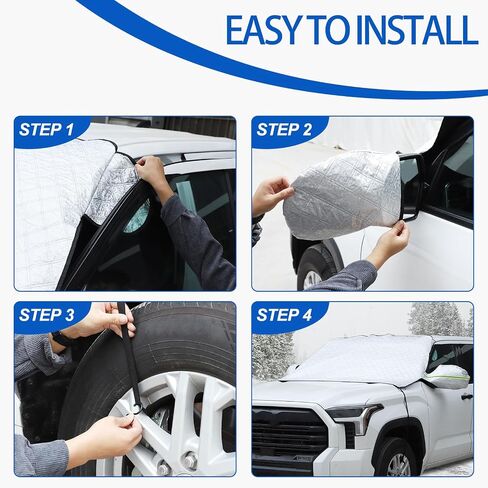 EASY TO INSTALL

STEP 1

STEP 2

STEP 3

STEP 4