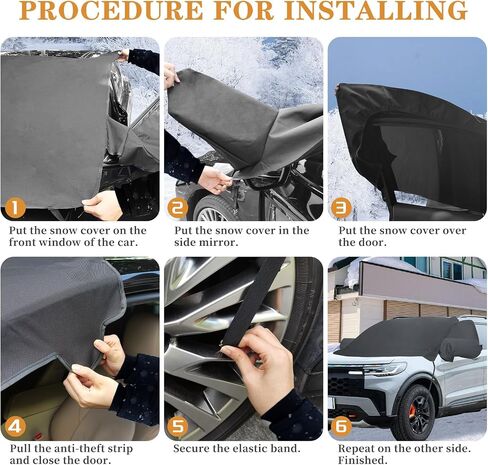 PROCEDURE FOR INSTALLING

1

Put the snow cover on the front window of the car.

2

Put the snow cover in the side mirror.

3

Put the snow cover over the door.

4

Pull the anti-theft strip and close the door.

5

Secure the elastic band.

6

Repeat on the other side. Finished.