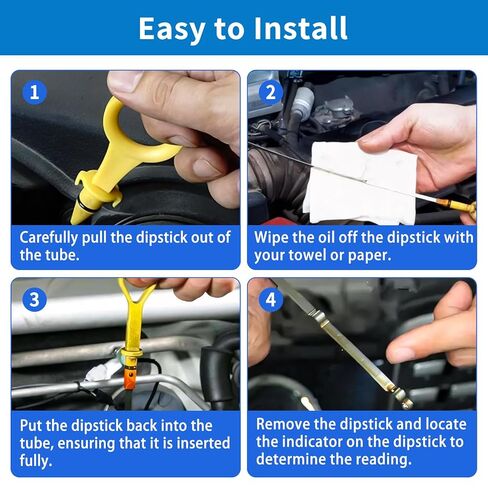 Easy to Install

1

Carefully pull the dipstick out of the tube.

2

Wipe the oil off the dipstick with your towel or paper.

3

Put the dipstick back into the tube, ensuring that it is inserted fully.

4

Remove the dipstick and locate the indicator on the dipstick to determine the reading.